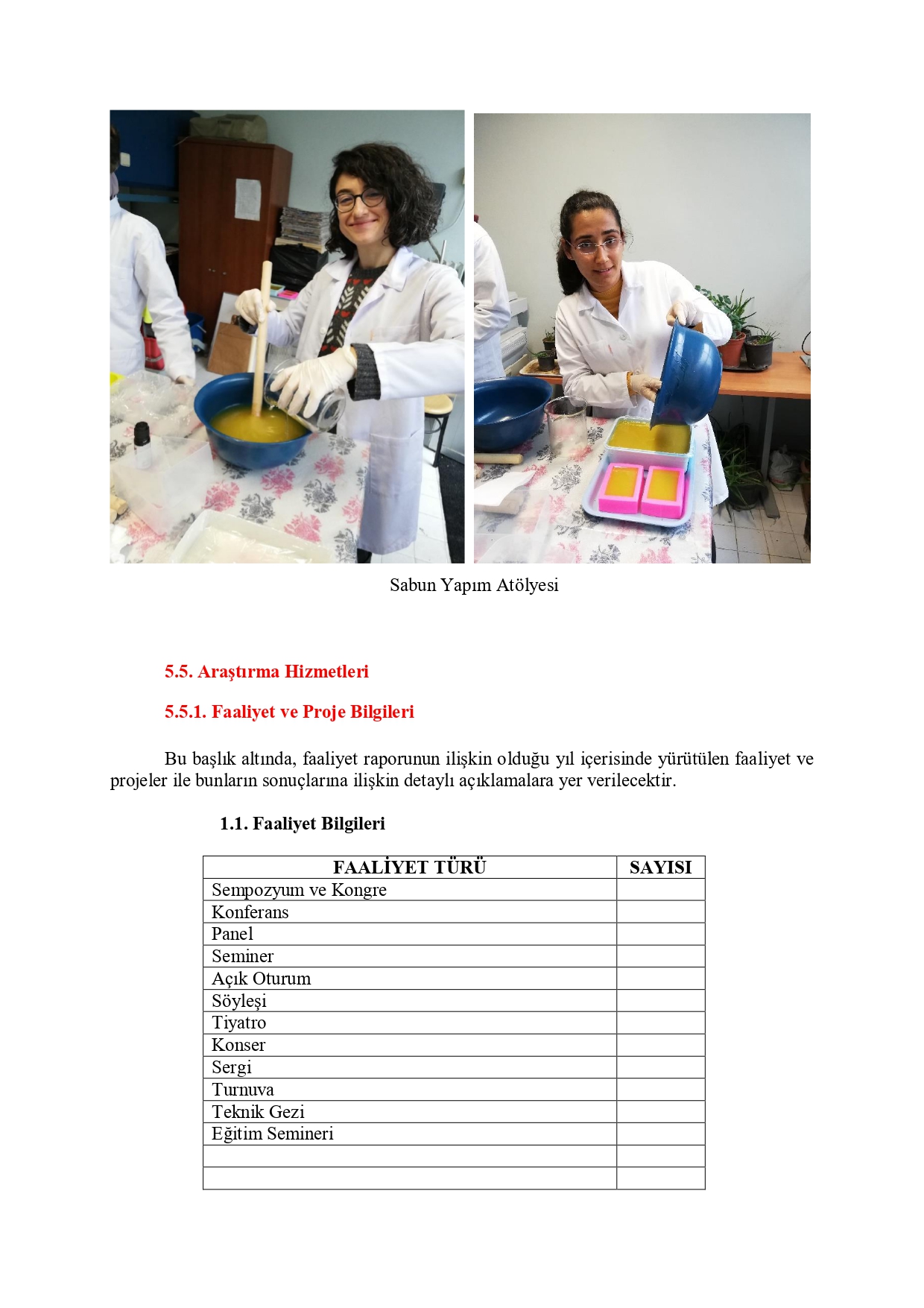 Sabun Yapım Atölyesi

5.5. Araştırma Hizmetleri

5.5.1. Faaliyet ve Proje Bilgileri

Bu başlık altında, faaliyet raporunun ilişkin olduğu yıl içerisinde yürütülen faaliyet ve projeler ile bunların sonuçlarına ilişkin detaylı açıklamalara yer verilecektir.

1.1. Faaliyet Bilgileri

| FAALİYET TÜRÜ | SAYISI |
|---|---|
| Sempozyum ve Kongre | |
| Konferans | |
| Panel | |
| Seminer | |
| Açık Oturum | |
| Söyleşi | |
| Tiyatro | |
| Konser | |
| Sergi | |
| Turnuva | |
| Teknik Gezi | |
| Eğitim Semineri | |
| | |
| | |